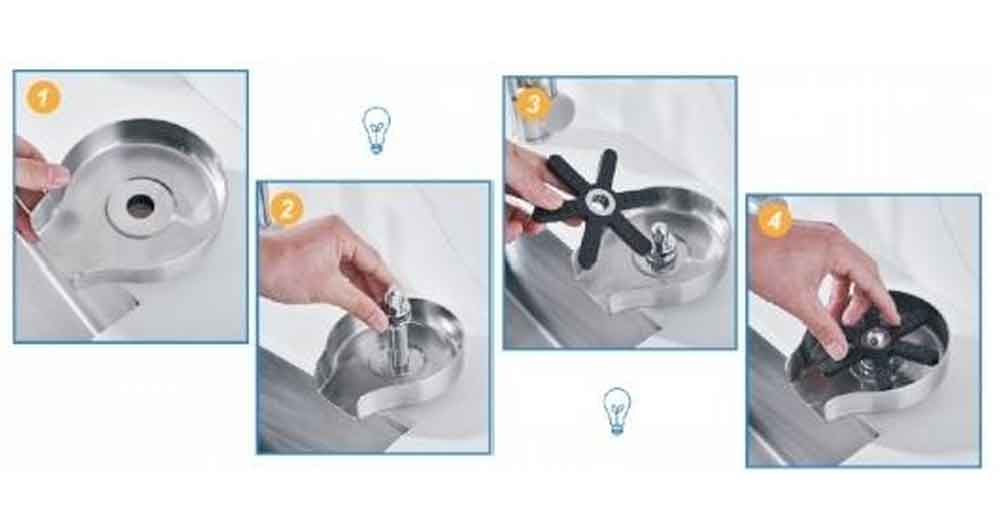 1
2
3
4